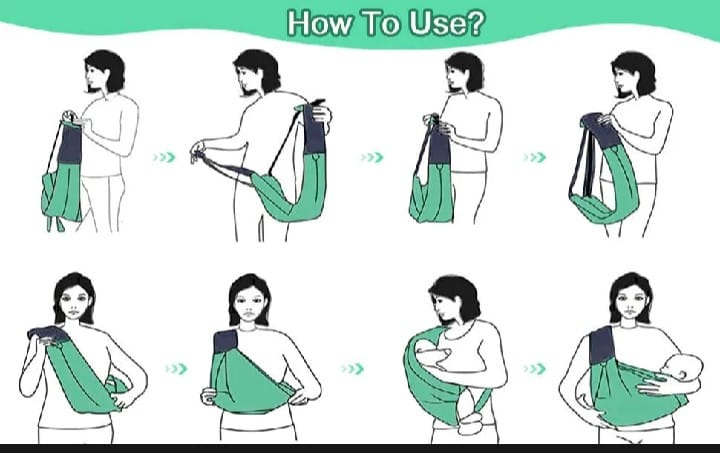 How To Use?